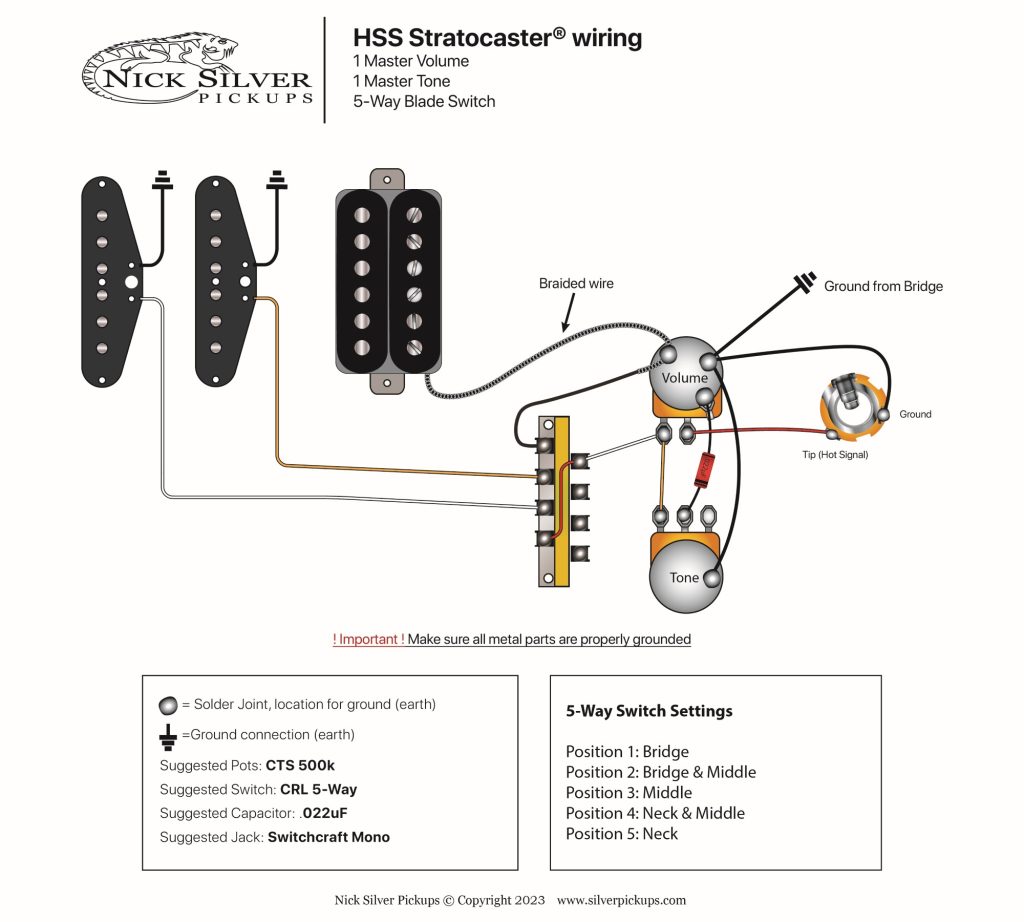 NICK SILVER PICKUPS

HSS Stratocaster® wiring
1 Master Volume
1 Master Tone
5-Way Blade Switch

Braided wire

Ground from Bridge

Volume

Ground

Tip (Hot Signal)

Tone

! Important ! Make sure all metal parts are properly grounded

= Solder Joint, location for ground (earth)
=Ground connection (earth)
Suggested Pots: CTS 500k
Suggested Switch: CRL 5-Way
Suggested Capacitor: .022uF
Suggested Jack: Switchcraft Mono

5-Way Switch Settings

Position 1: Bridge
Position 2: Bridge & Middle
Position 3: Middle
Position 4: Neck & Middle
Position 5: Neck

Nick Silver Pickups © Copyright 2023 www.silverpickups.com